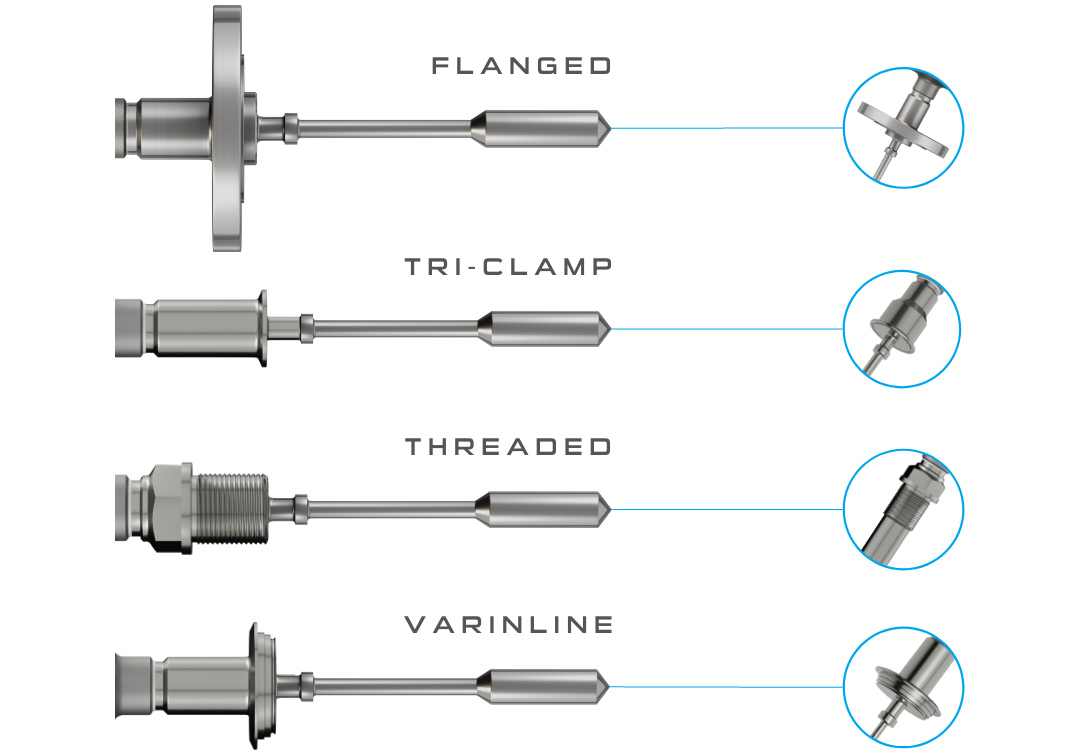 FLANGED

TRI-CLAMP

THREADED

VARINLINE